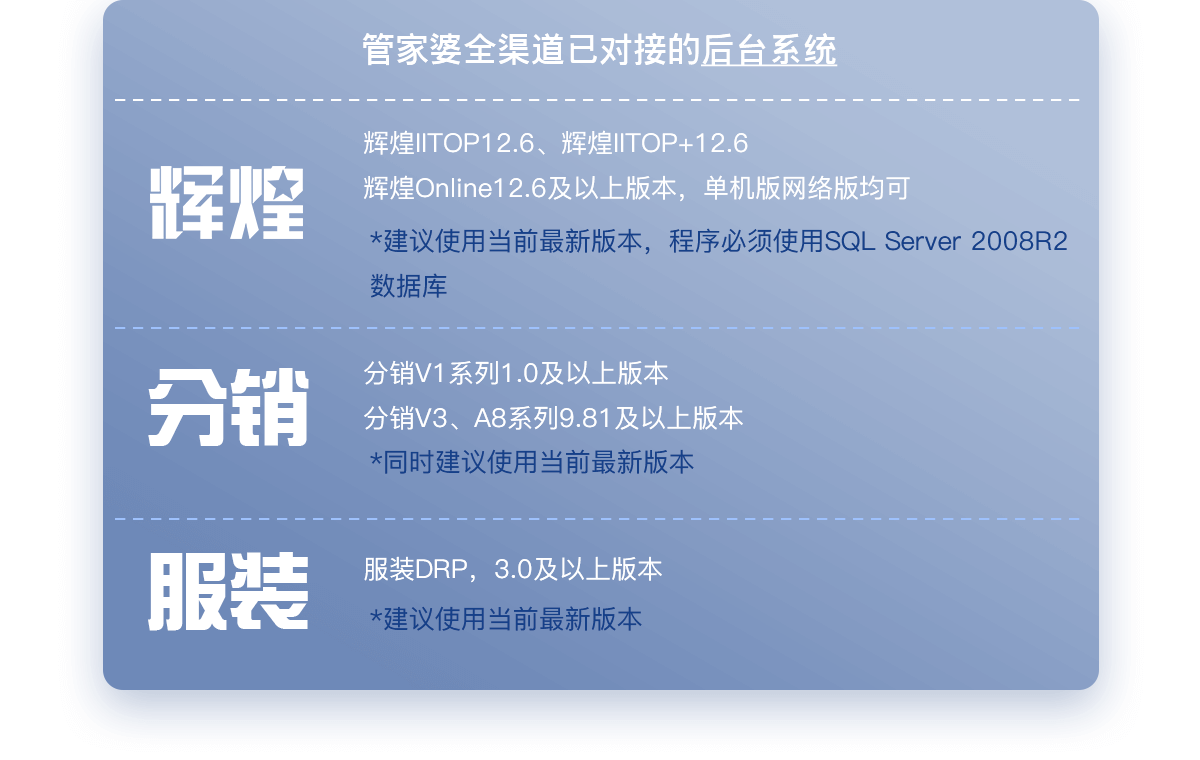 管家婆全渠道已对接的后台系统

辉煌

辉煌IITOP12.6、辉煌IITOP+12.6
辉煌Online12.6及以上版本，单机版网络版均可
*建议使用当前最新版本，程序必须使用SQL Server 2008R2数据库

分销

分销V1系列1.0及以上版本
分销V3、A8系列9.81及以上版本
*同时建议使用当前最新版本

服装

服装DRP，3.0及以上版本
*建议使用当前最新版本